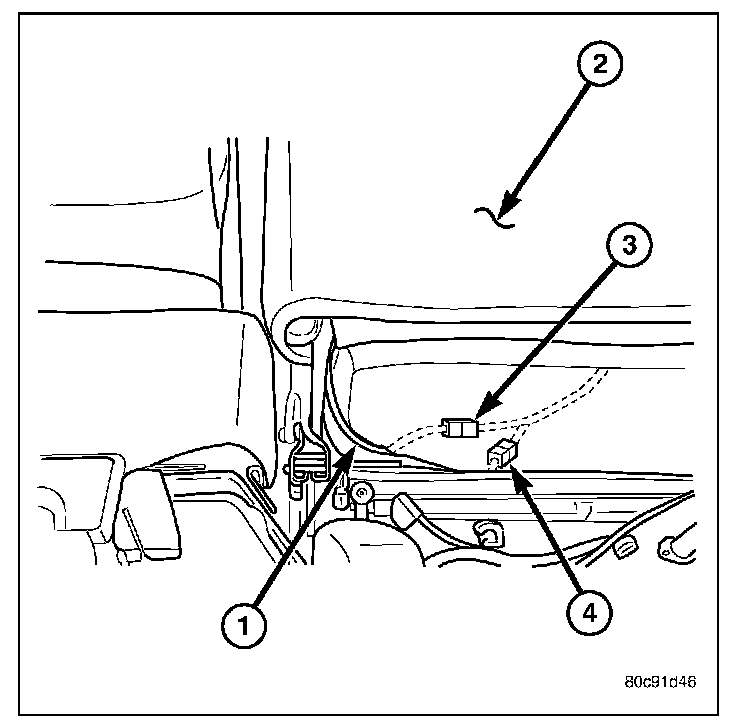 2
3
1
4
80c91d46