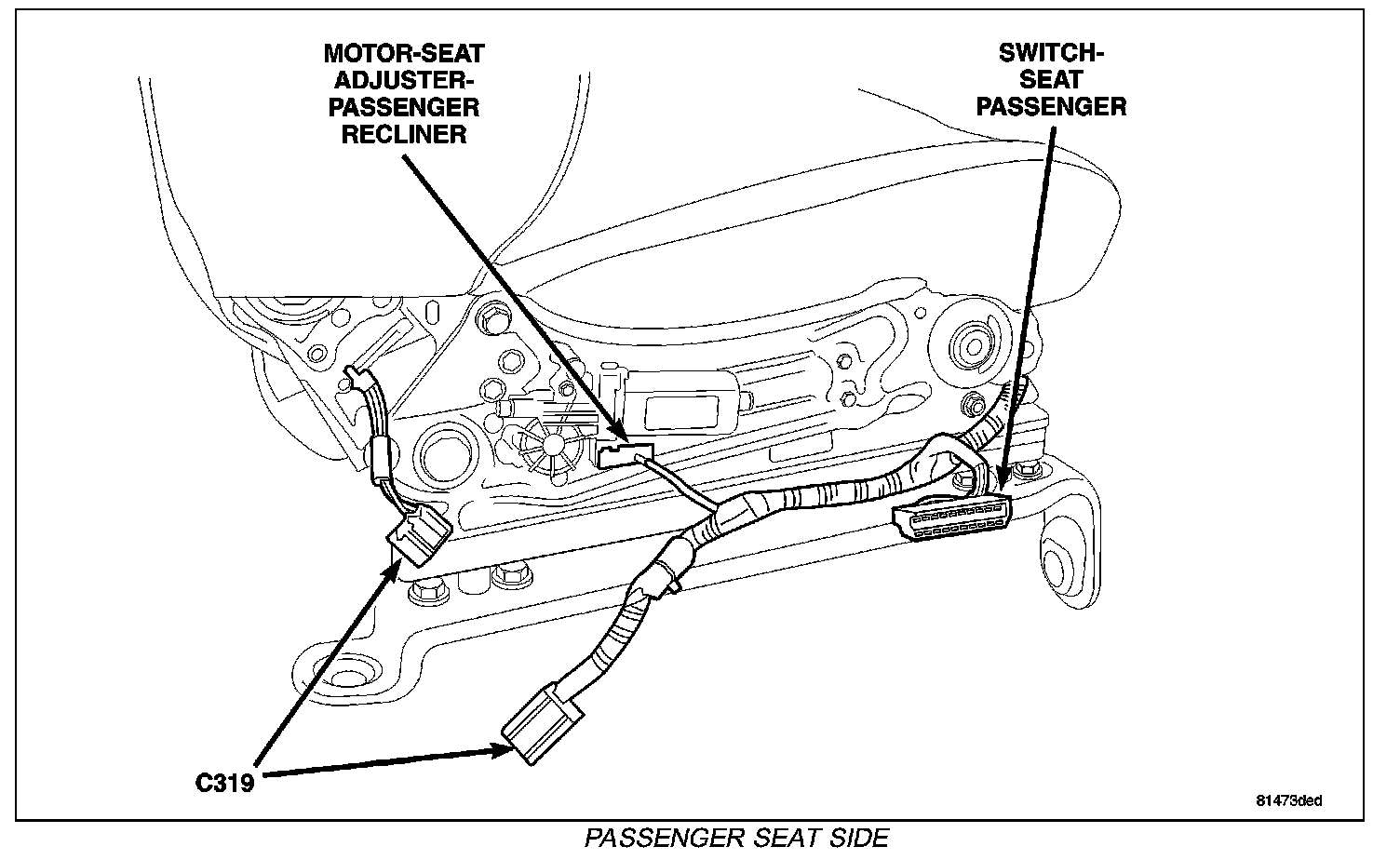 MOTOR-SEAT ADJUSTER-PASSENGER RECLINER

SWITCH-SEAT PASSENGER

C319

81473ded

PASSENGER SEAT SIDE