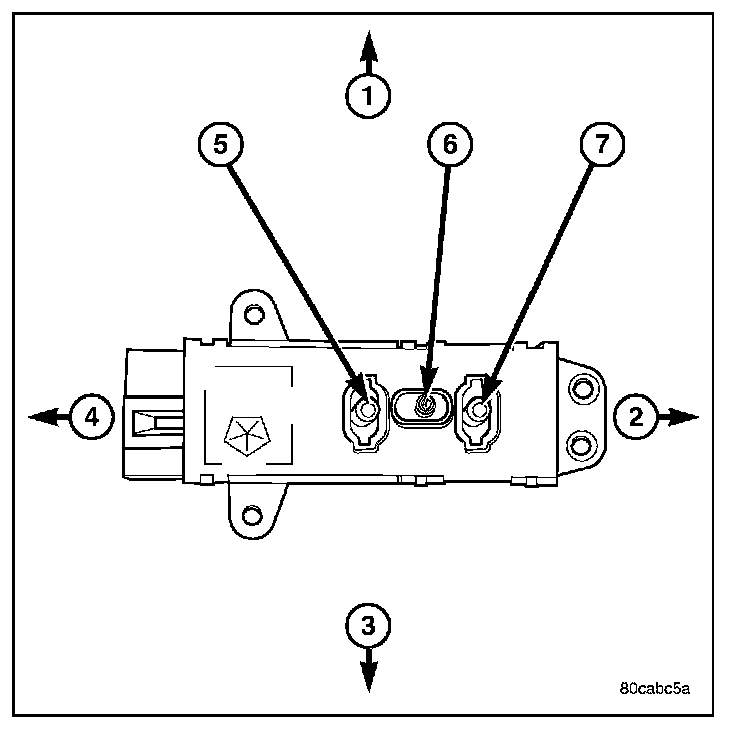 1

5

6

7

4

2

3

80cabc5a