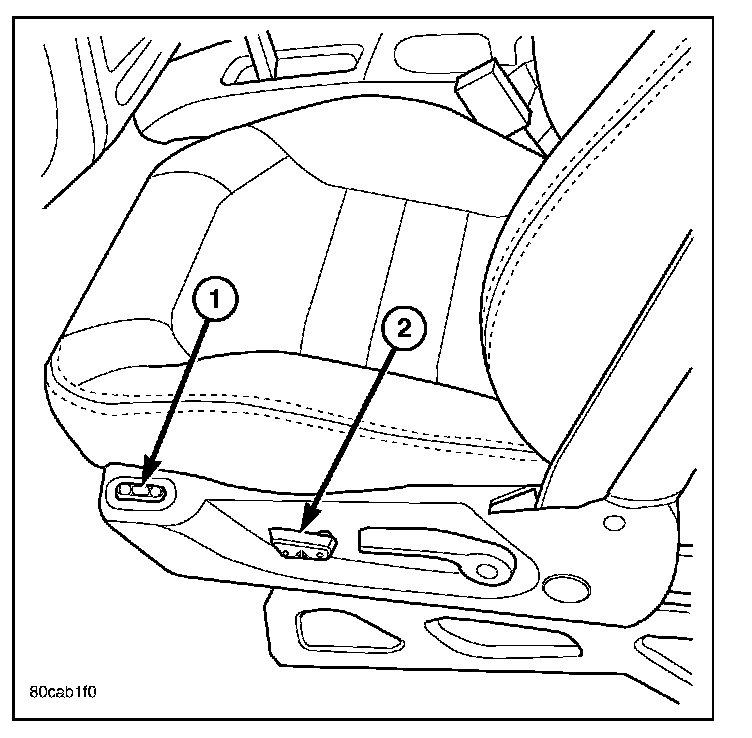 1
2
80cab1f0