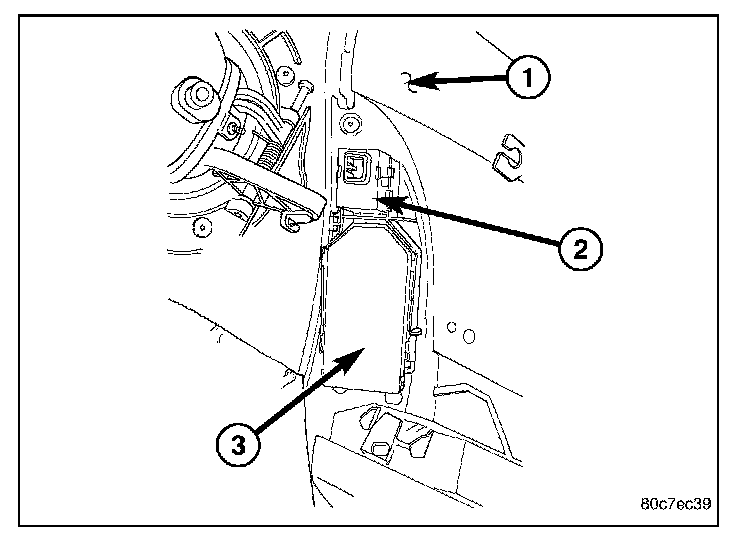 1
2
3
80c7ec39