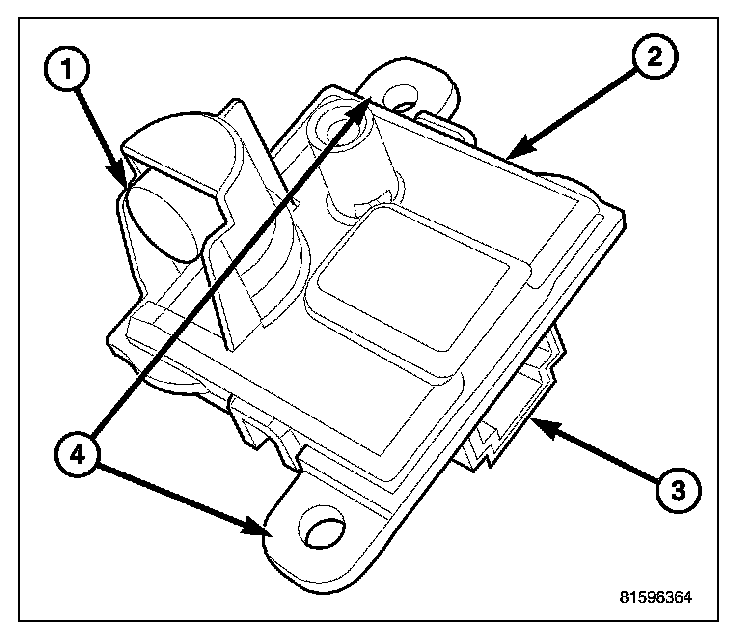 1
2
4
3
81596364