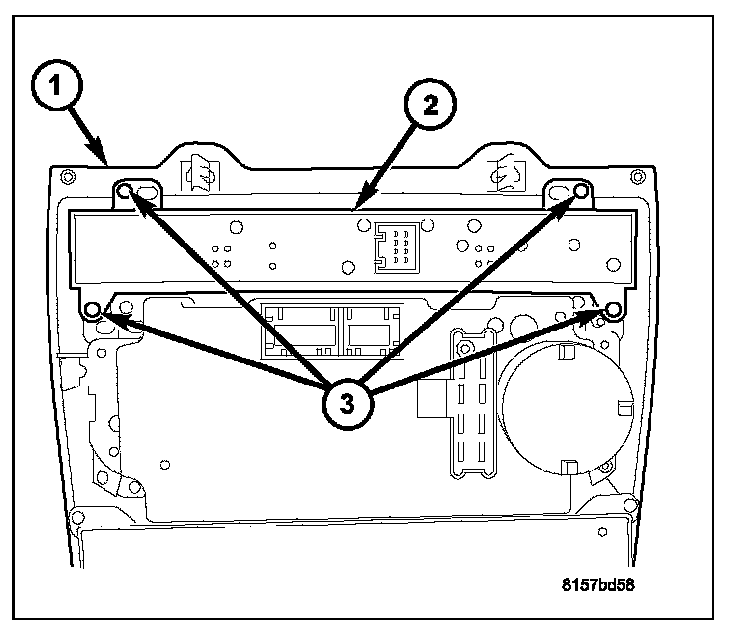 1
2
3
8157bd58