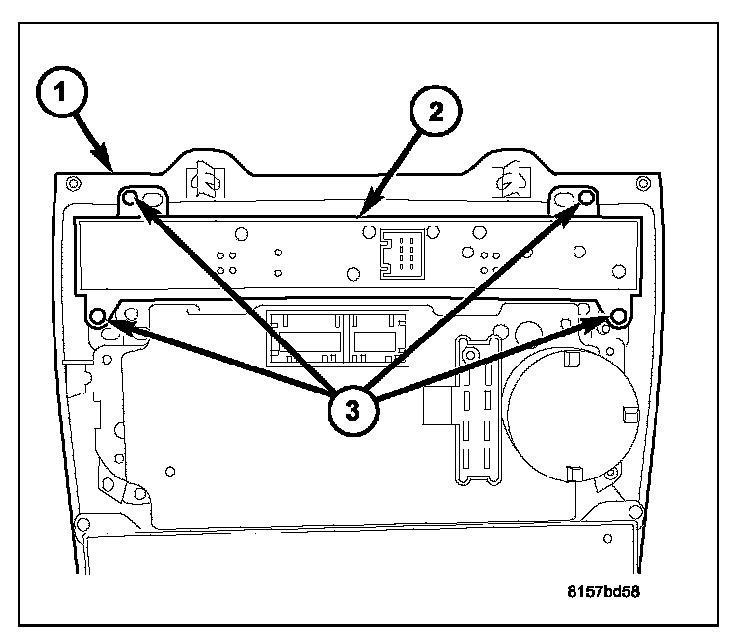 1
2
3
8157bd58