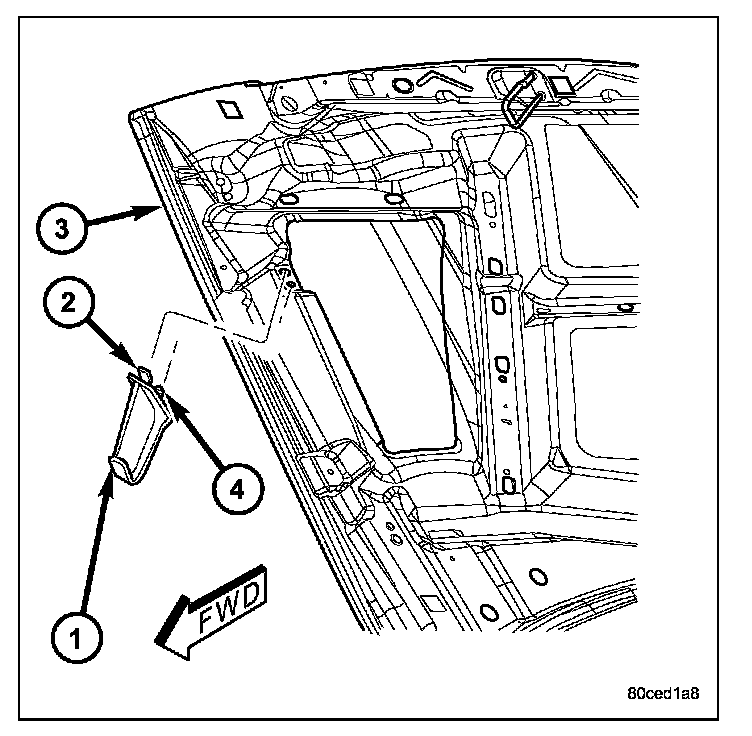 3
2
4
1
FWD
80ced1a8