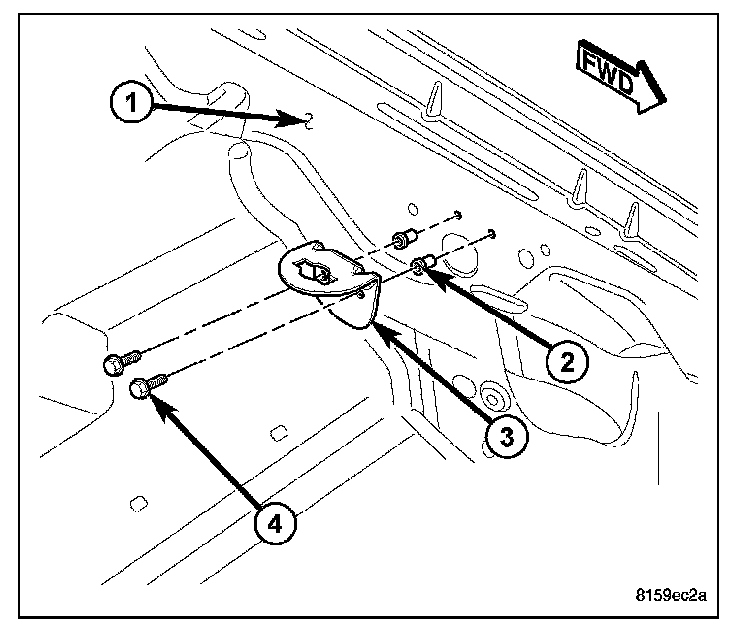 FWD
1
2
3
4
8159ec2a