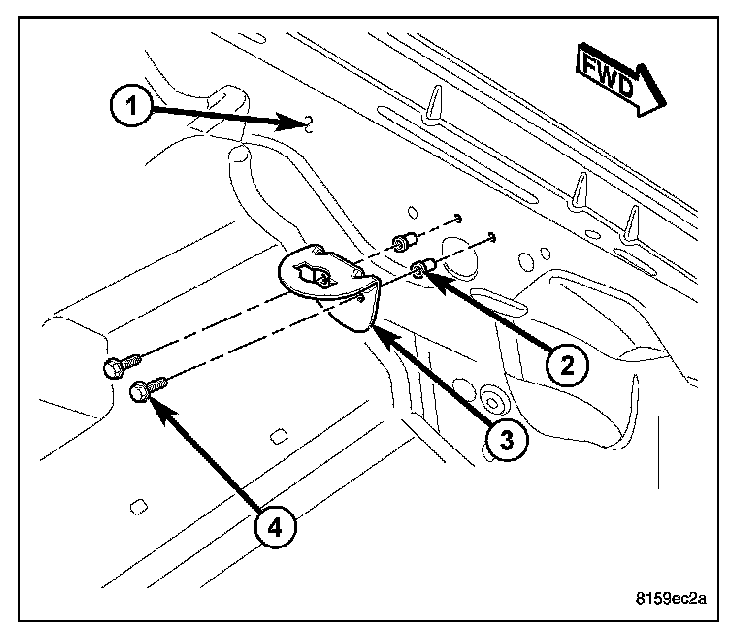 FWD

1

2

3

4

8159ec2a