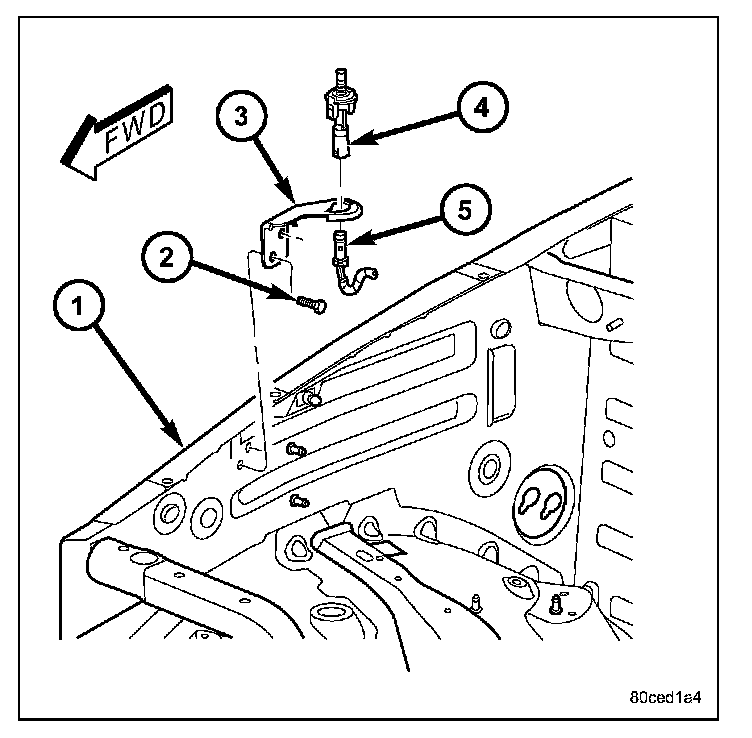 FWD

3

4

5

2

1

80ced1a4