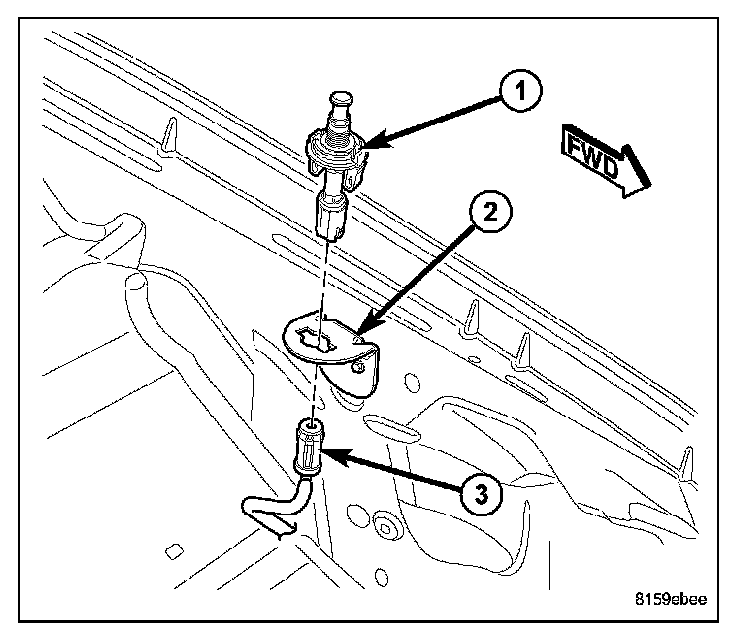 1
FWD
2
3
8159ebee