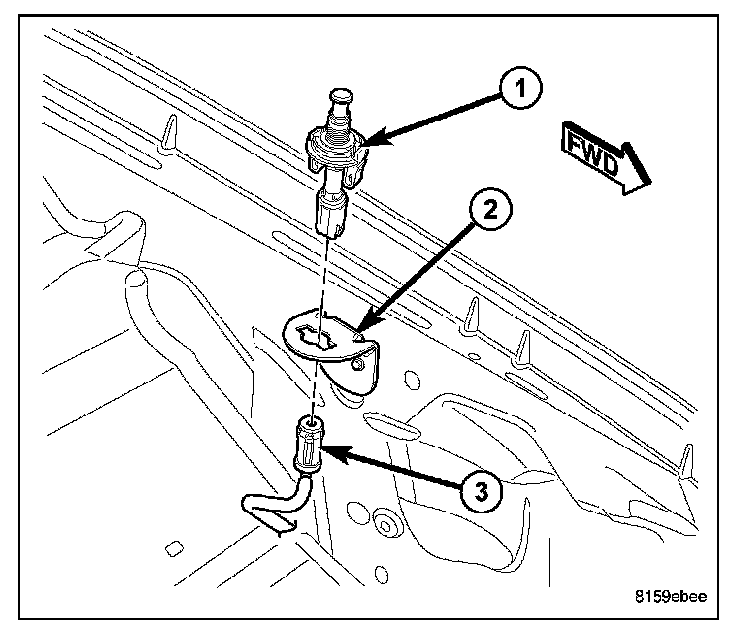 1
FWD
2
3
8159ebee