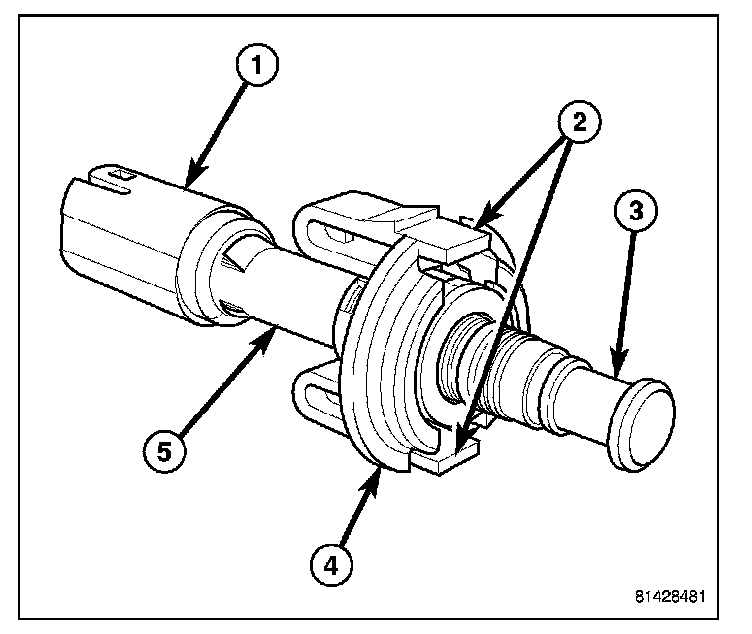 1
2
3
5
4
81428481