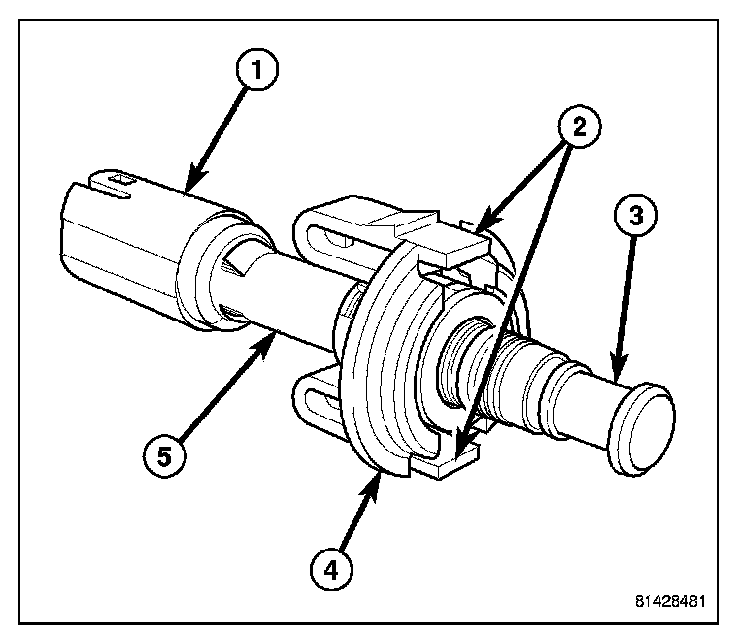 1
2
3
5
4
81428481