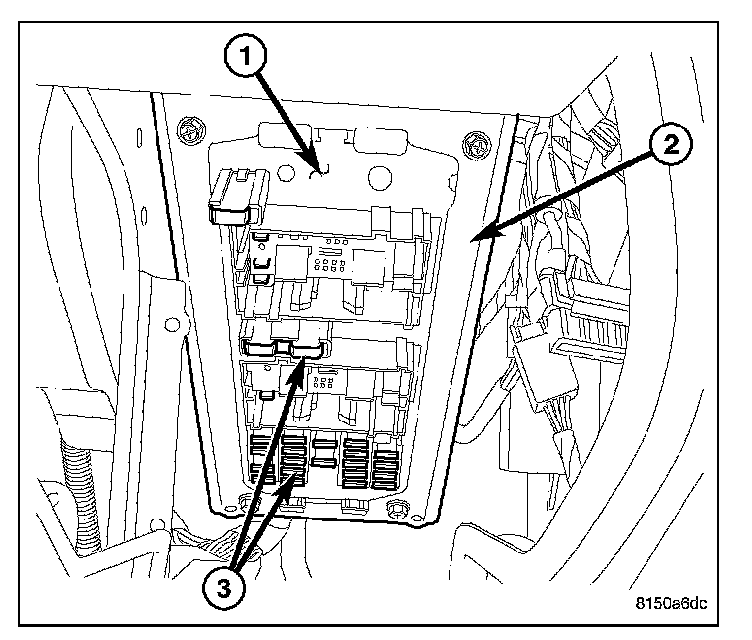 1
2
3
8150a6dc