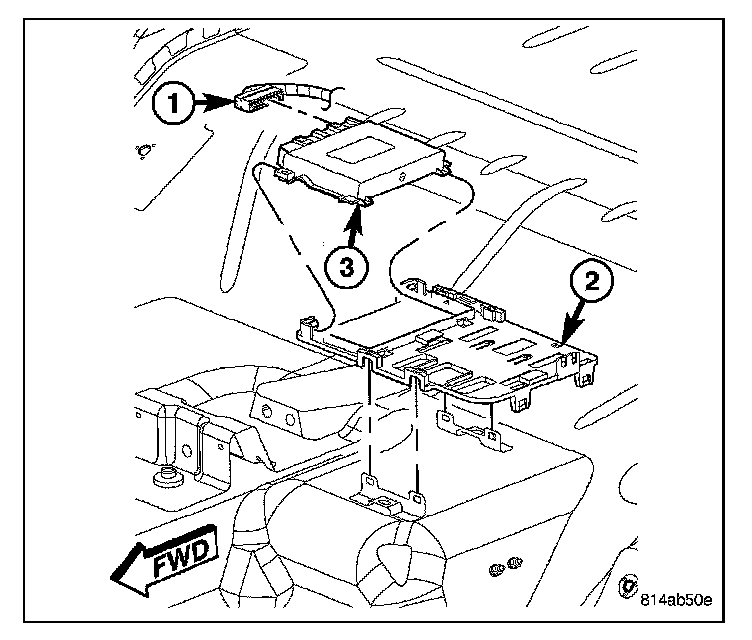 1
3
2
FWD
814ab50e