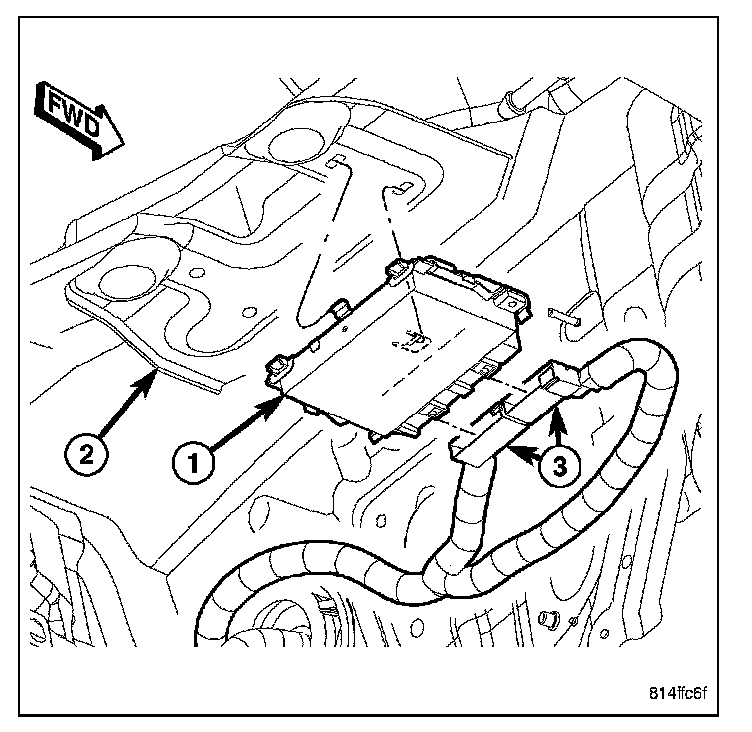 FWD

2

1

3

814ffc6f