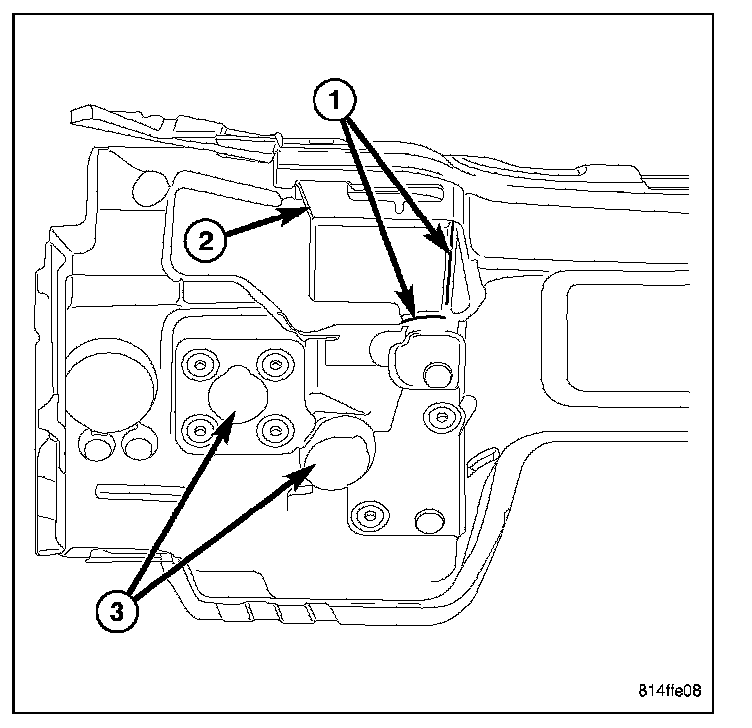 1
2
3
814ffe08