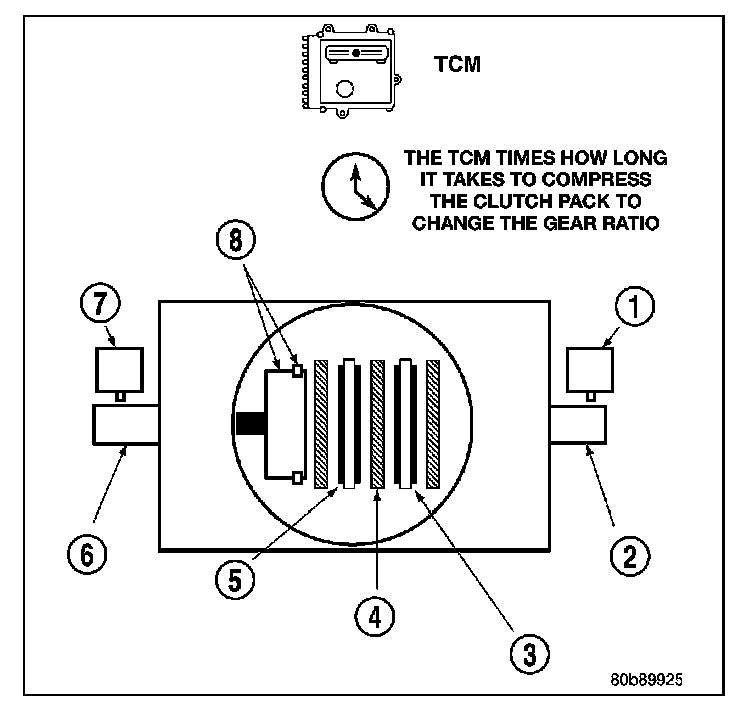 TCM

THE TCM TIMES HOW LONG IT TAKES TO COMPRESS THE CLUTCH PACK TO CHANGE THE GEAR RATIO

8

7

1

6

2

5

4

3

80b89925