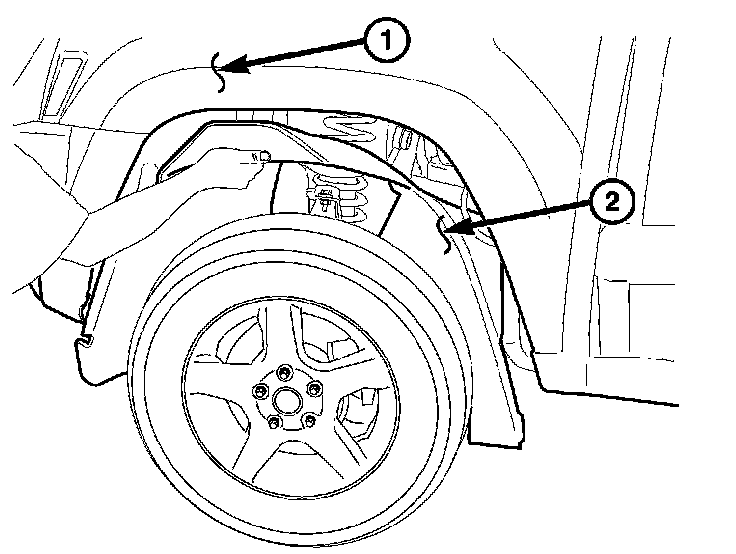 1
2