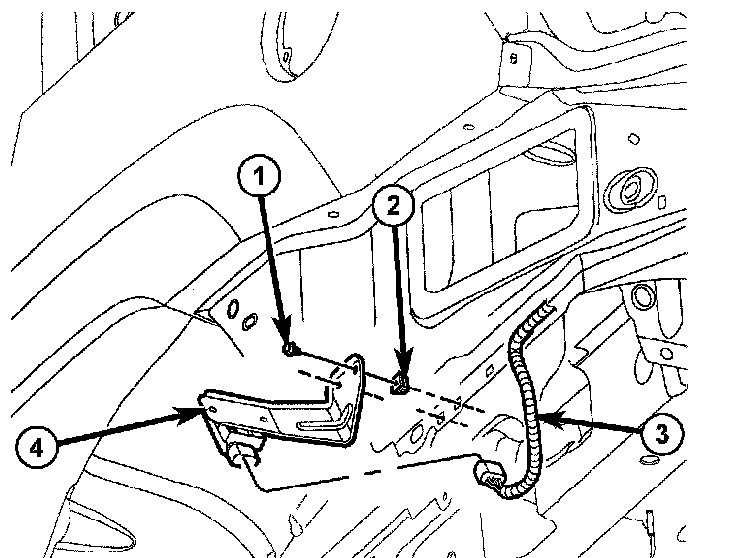 1
2
3
4