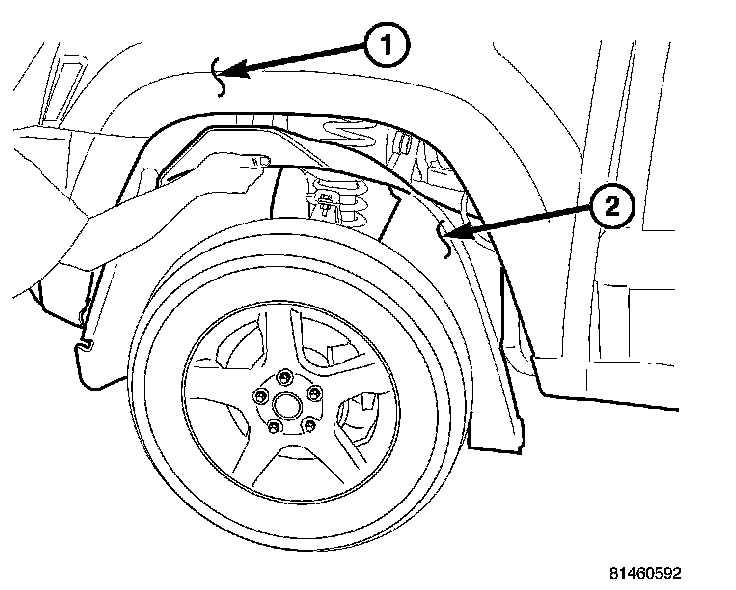 1
2
81460592