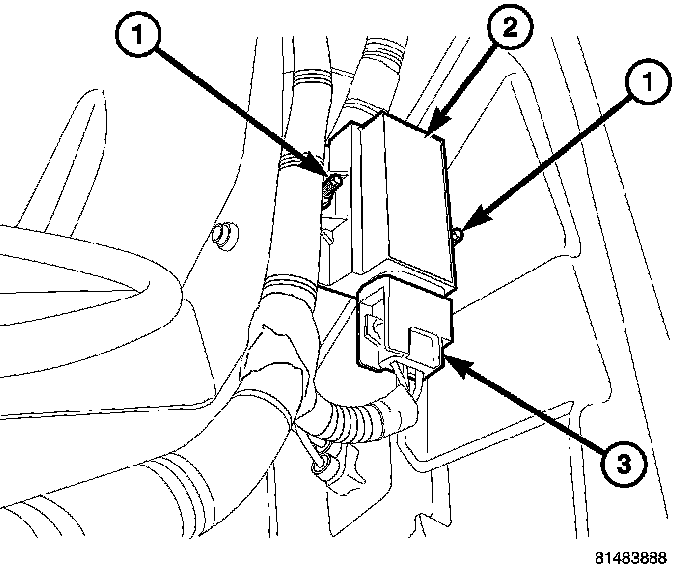 1
2
1
3
81483888