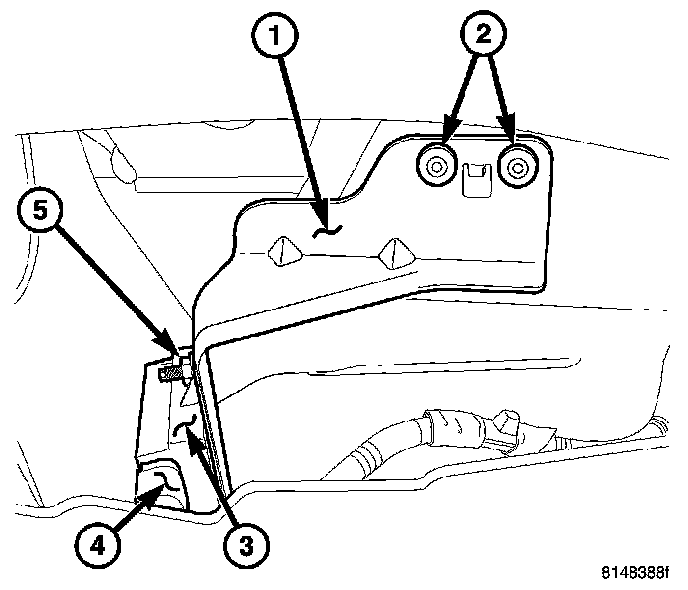 1
2
5
4
3
8148388f