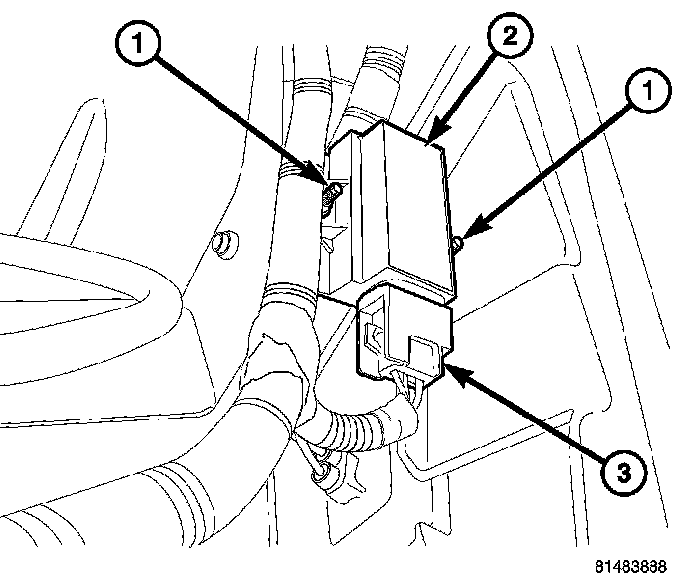 1
2
1
3
81483888