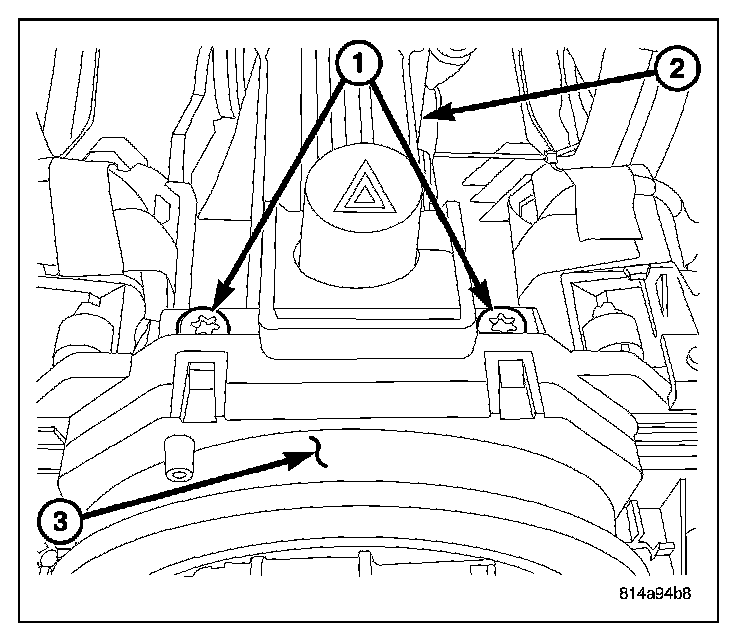 1
2
3
814a94b8