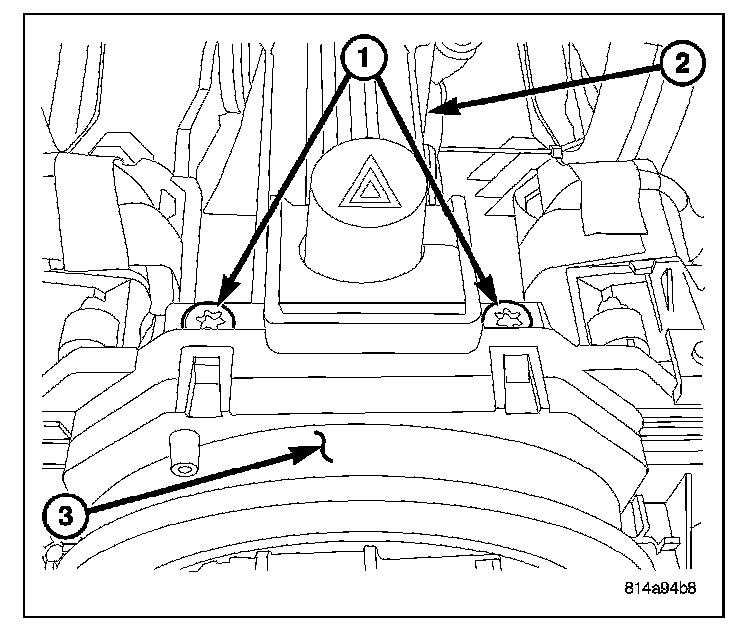 1
2
3
814a94b8