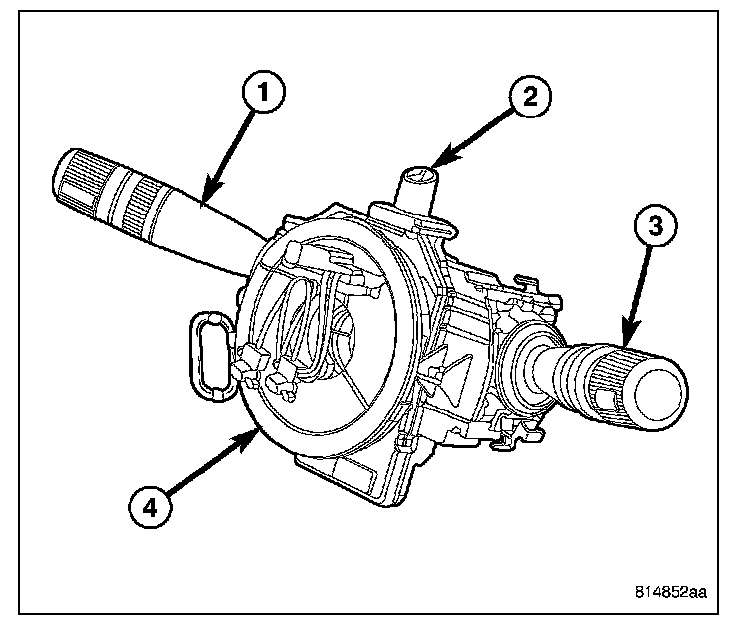 1
2
3
4
814852aa