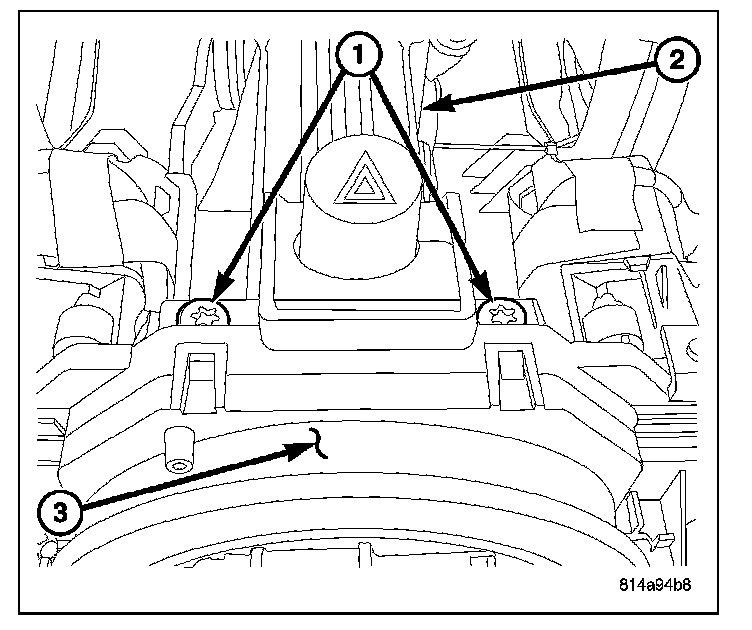 1
2
3
814a94b8