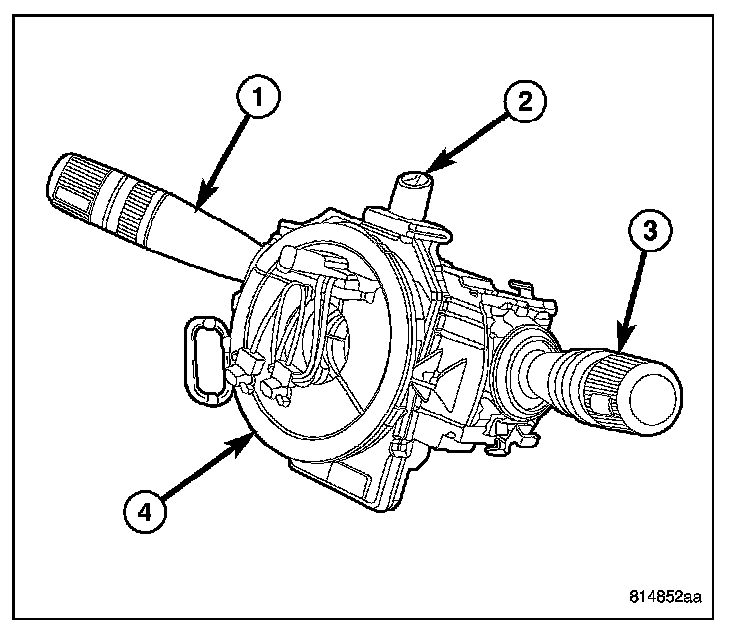 1
2
3
4
814852aa