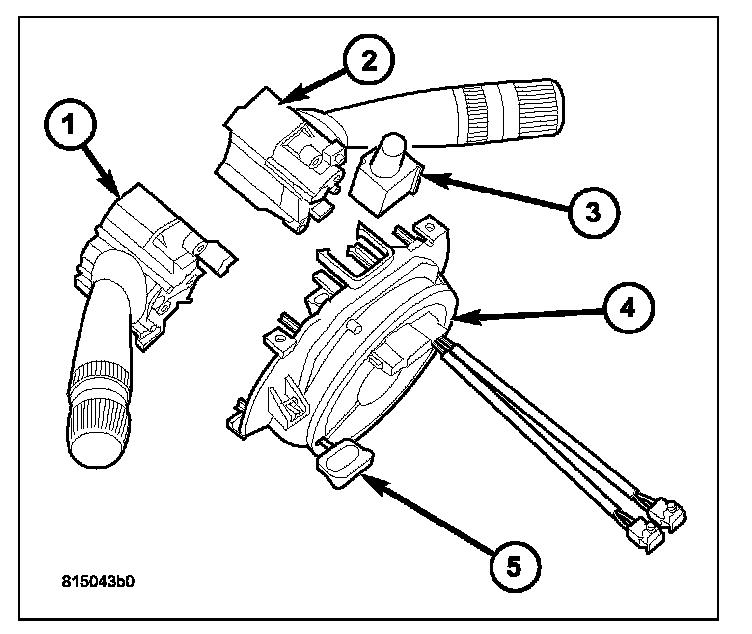 1
2
3
4
5
815043b0