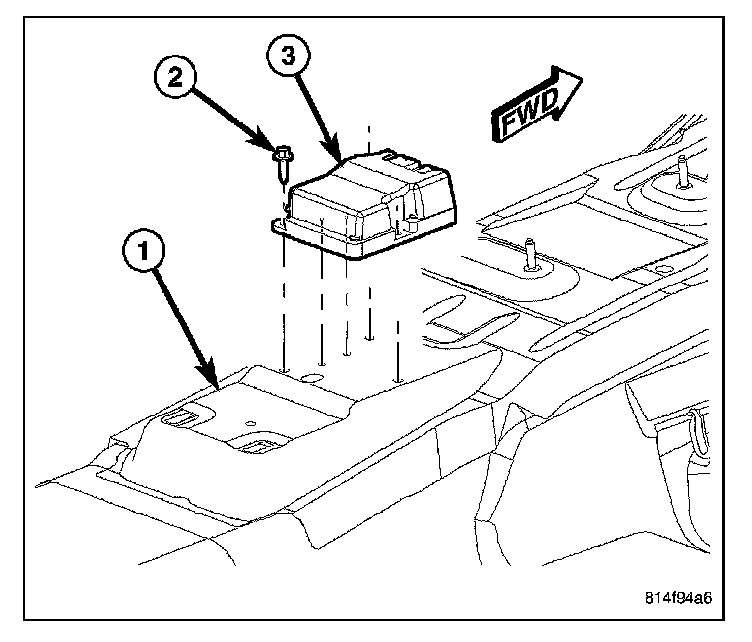 2
3
FWD
1
814f94a6