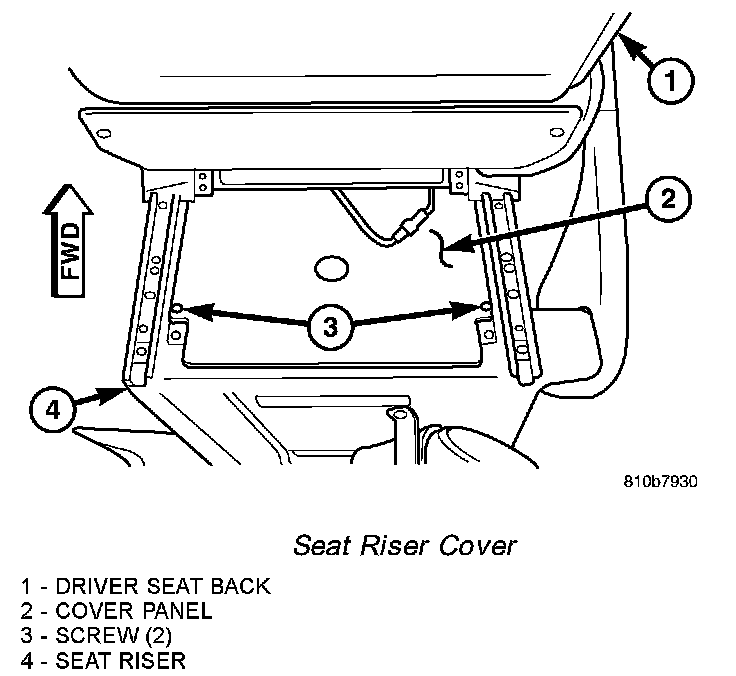 1

2

FWD

3

4

810b7930

Seat Riser Cover

1 - DRIVER SEAT BACK
2 - COVER PANEL
3 - SCREW (2)
4 - SEAT RISER