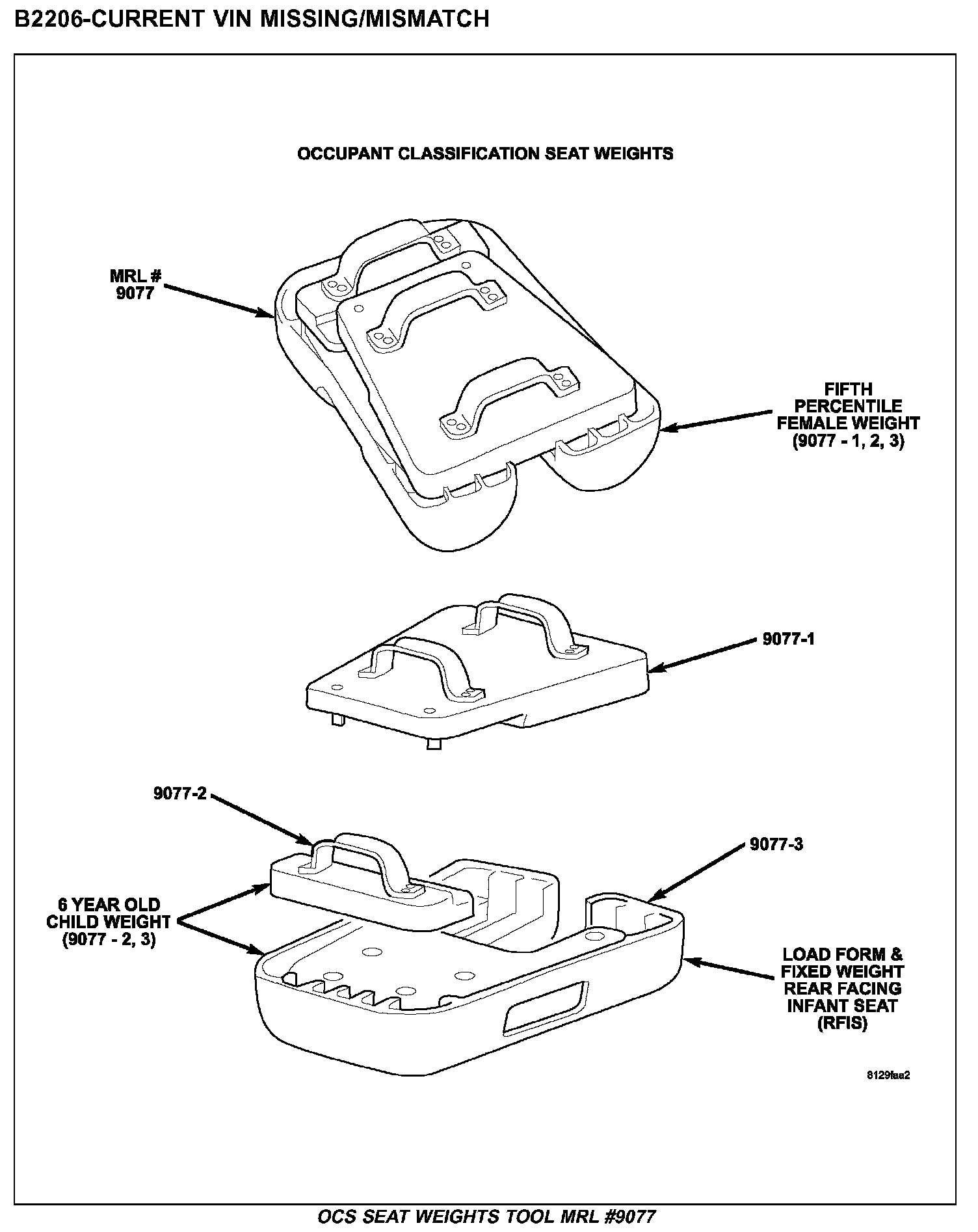 B2206-CURRENT VIN MISSING/MISMATCH

OCCUPANT CLASSIFICATION SEAT WEIGHTS

MRL # 9077

FIFTH PERCENTILE FEMALE WEIGHT (9077 - 1, 2, 3)

9077-1

9077-2

9077-3

6 YEAR OLD CHILD WEIGHT (9077 - 2, 3)

LOAD FORM & FIXED WEIGHT REAR FACING INFANT SEAT (RFIS)

8129faa2

OCS SEAT WEIGHTS TOOL MRL #9077