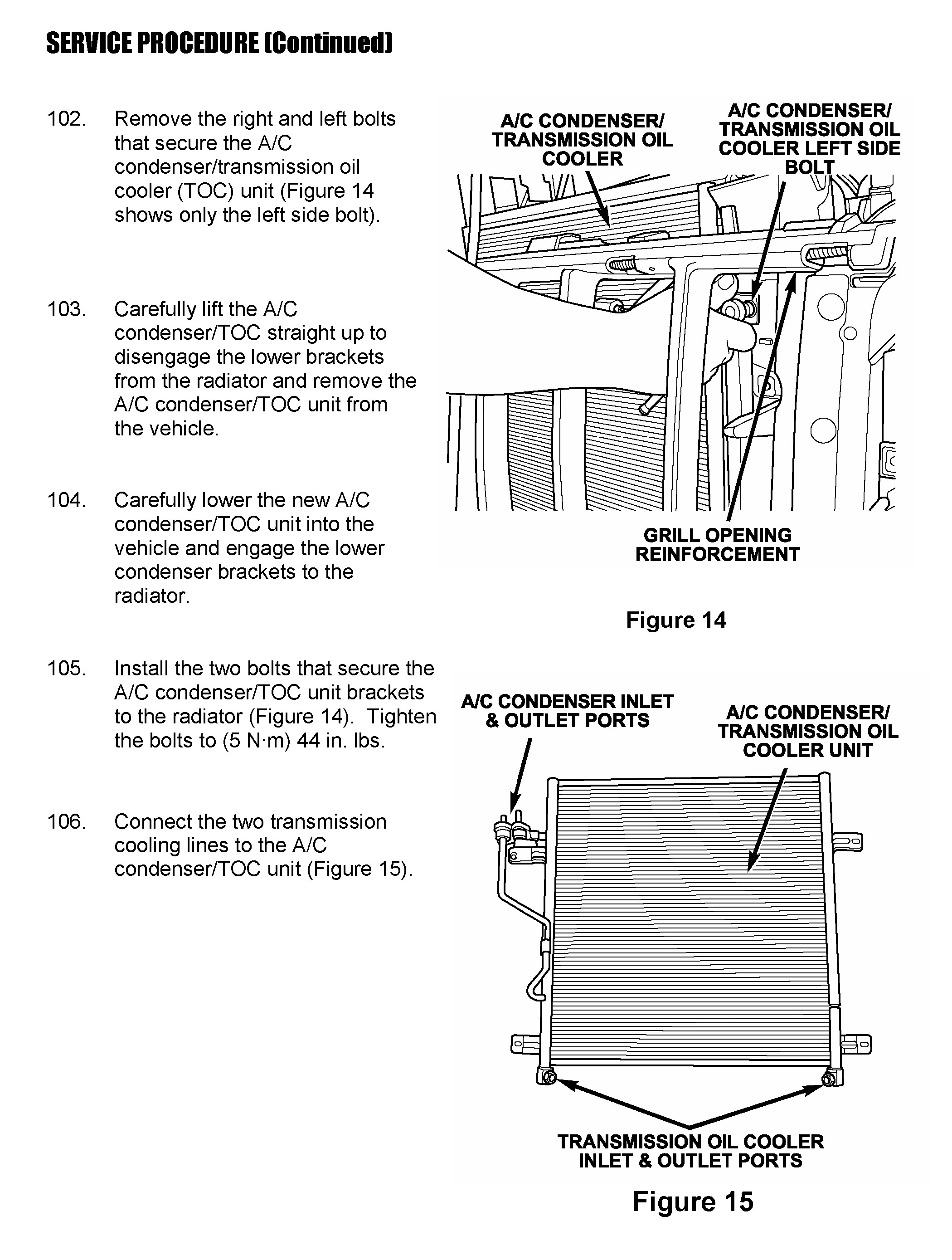 SERVICE PROCEDURE (Continued)

102. Remove the right and left bolts that secure the A/C condenser/transmission oil cooler (TOC) unit (Figure 14 shows only the left side bolt).

103. Carefully lift the A/C condenser/TOC straight up to disengage the lower brackets from the radiator and remove the A/C condenser/TOC unit from the vehicle.

104. Carefully lower the new A/C condenser/TOC unit into the vehicle and engage the lower condenser brackets to the radiator.

105. Install the two bolts that secure the A/C condenser/TOC unit brackets to the radiator (Figure 14). Tighten the bolts to (5 N·m) 44 in. lbs.

106. Connect the two transmission cooling lines to the A/C condenser/TOC unit (Figure 15).

A/C CONDENSER/ TRANSMISSION OIL COOLER

A/C CONDENSER/ TRANSMISSION OIL COOLER LEFT SIDE BOLT

GRILL OPENING REINFORCEMENT

Figure 14

A/C CONDENSER INLET & OUTLET PORTS

A/C CONDENSER/ TRANSMISSION OIL COOLER UNIT

TRANSMISSION OIL COOLER INLET & OUTLET PORTS

Figure 15