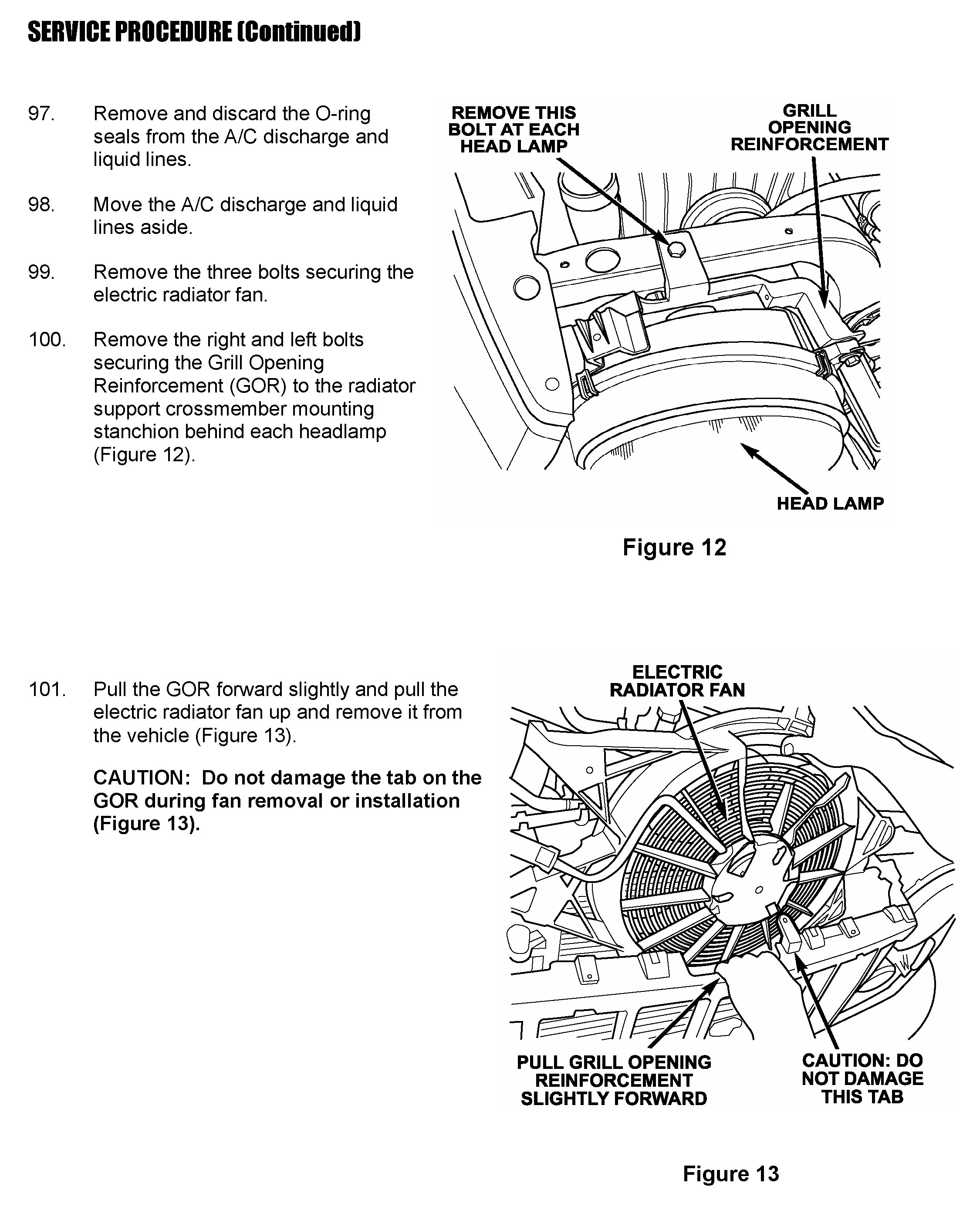 SERVICE PROCEDURE (Continued)

97. Remove and discard the O-ring seals from the A/C discharge and liquid lines.

98. Move the A/C discharge and liquid lines aside.

99. Remove the three bolts securing the electric radiator fan.

100. Remove the right and left bolts securing the Grill Opening Reinforcement (GOR) to the radiator support crossmember mounting stanchion behind each headlamp (Figure 12).

REMOVE THIS BOLT AT EACH HEAD LAMP

GRILL OPENING REINFORCEMENT

HEAD LAMP

Figure 12

101. Pull the GOR forward slightly and pull the electric radiator fan up and remove it from the vehicle (Figure 13).

CAUTION: Do not damage the tab on the GOR during fan removal or installation (Figure 13).

ELECTRIC RADIATOR FAN

PULL GRILL OPENING REINFORCEMENT SLIGHTLY FORWARD

CAUTION: DO NOT DAMAGE THIS TAB

Figure 13