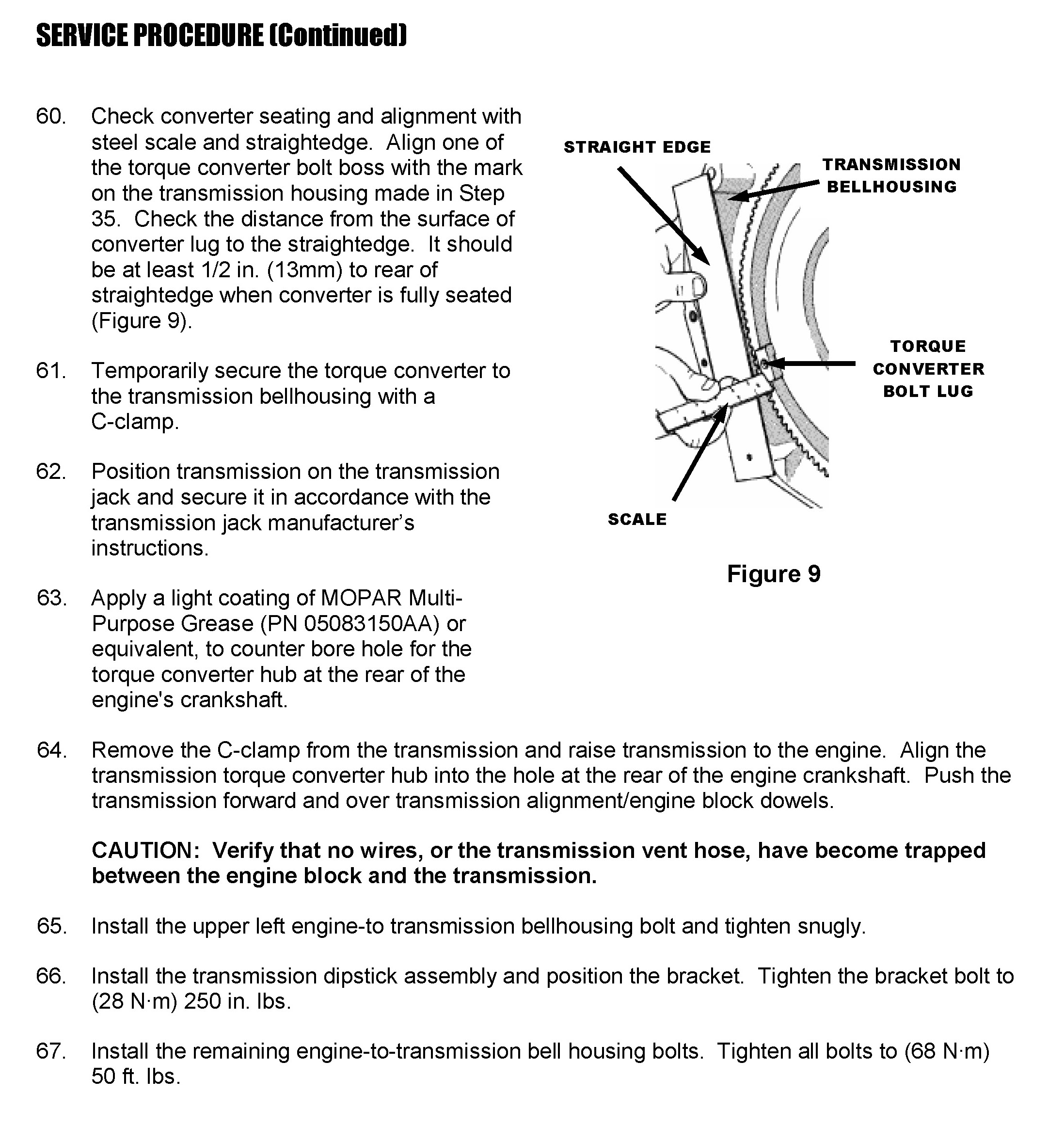 SERVICE PROCEDURE (Continued)

60. Check converter seating and alignment with steel scale and straightedge. Align one of the torque converter bolt boss with the mark on the transmission housing made in Step 35. Check the distance from the surface of converter lug to the straightedge. It should be at least 1/2 in. (13mm) to rear of straightedge when converter is fully seated (Figure 9).

61. Temporarily secure the torque converter to the transmission bellhousing with a C-clamp.

62. Position transmission on the transmission jack and secure it in accordance with the transmission jack manufacturer's instructions.

63. Apply a light coating of MOPAR Multi-Purpose Grease (PN 05083150AA) or equivalent, to counter bore hole for the torque converter hub at the rear of the engine's crankshaft.

STRAIGHT EDGE

TRANSMISSION BELLHOUSING

TORQUE CONVERTER BOLT LUG

SCALE

Figure 9

64. Remove the C-clamp from the transmission and raise transmission to the engine. Align the transmission torque converter hub into the hole at the rear of the engine crankshaft. Push the transmission forward and over transmission alignment/engine block dowels.

CAUTION: Verify that no wires, or the transmission vent hose, have become trapped between the engine block and the transmission.

65. Install the upper left engine-to transmission bellhousing bolt and tighten snugly.

66. Install the transmission dipstick assembly and position the bracket. Tighten the bracket bolt to (28 N·m) 250 in. lbs.

67. Install the remaining engine-to-transmission bell housing bolts. Tighten all bolts to (68 N·m) 50 ft. lbs.