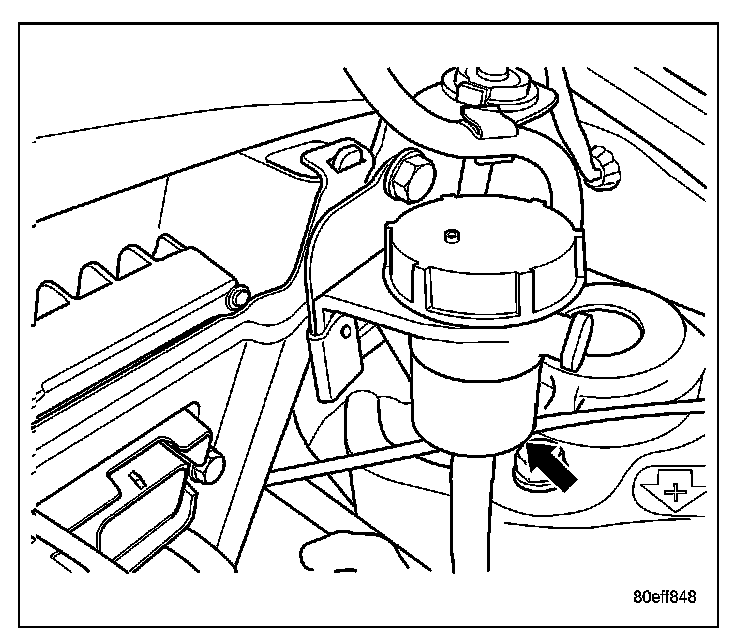 80eff848