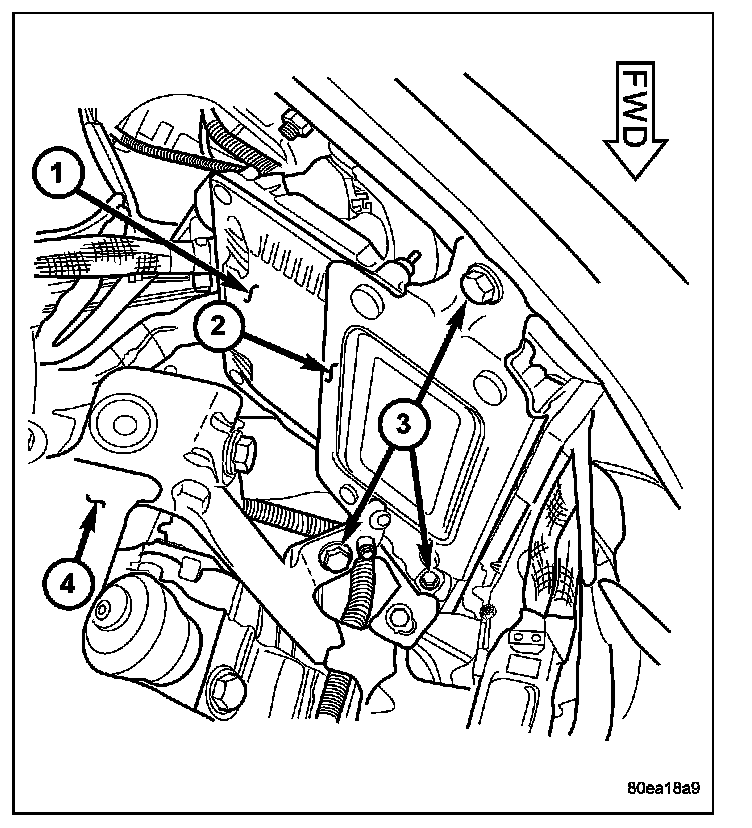 FWD

1

2

3

4

80ea18a9