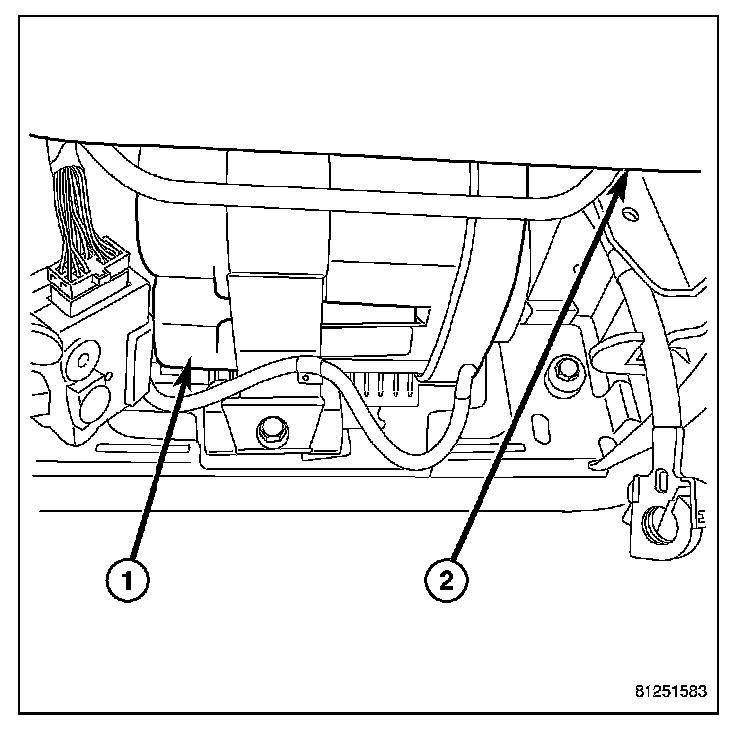 1

2

81251583