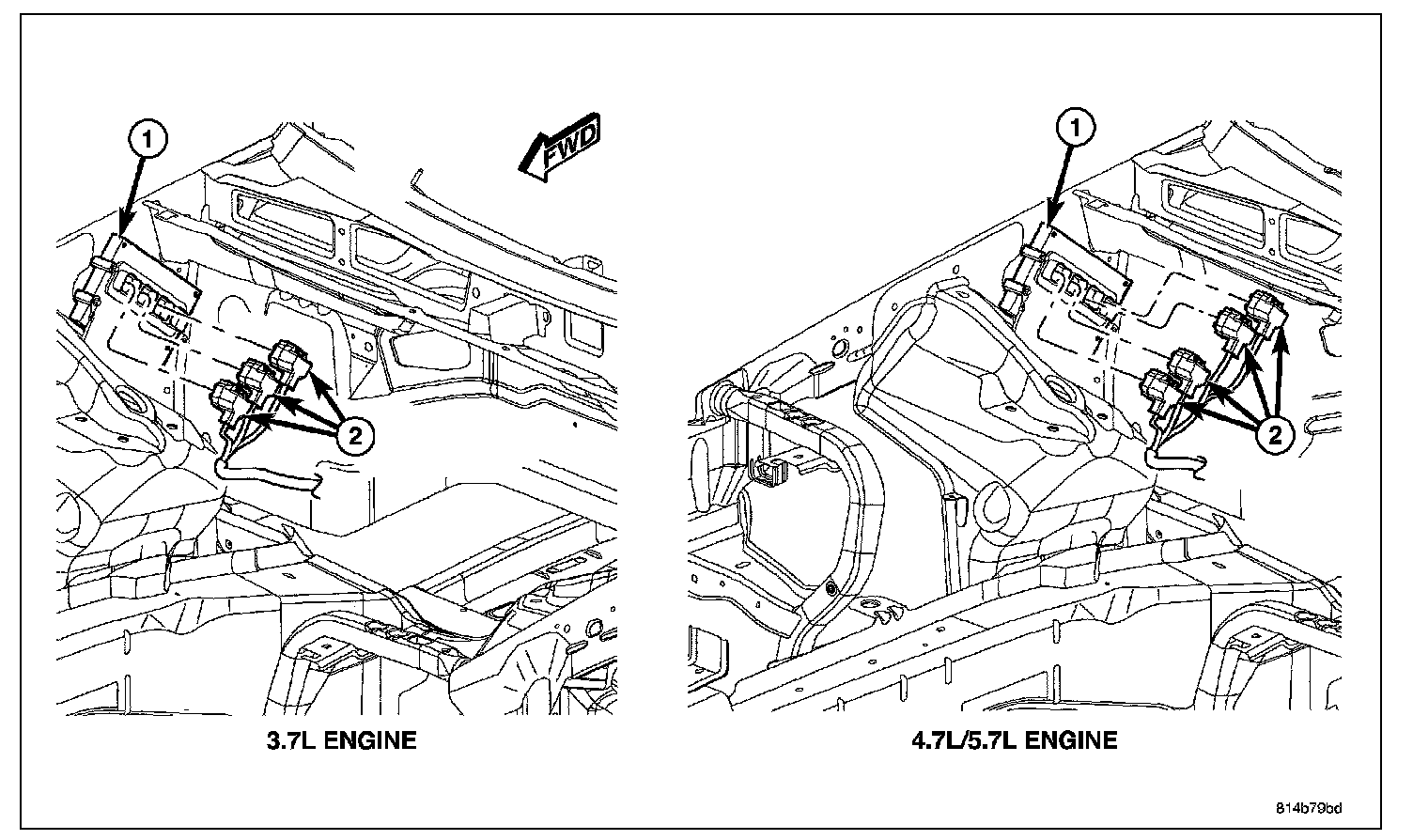 1

FWD

2

3.7L ENGINE

1

2

4.7L/5.7L ENGINE

814b79bd