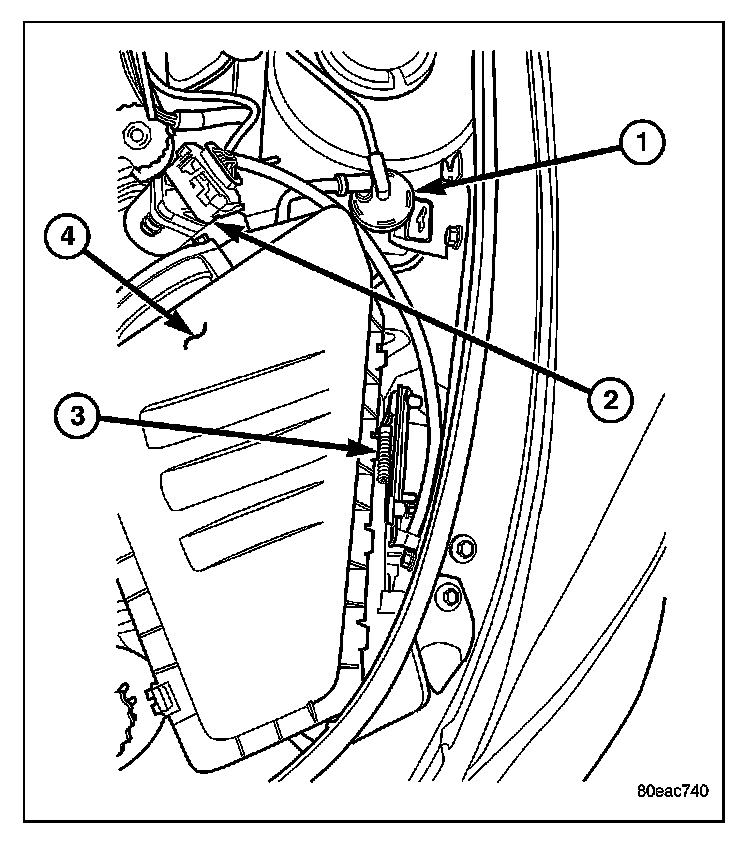 1
4
2
3
80eac740