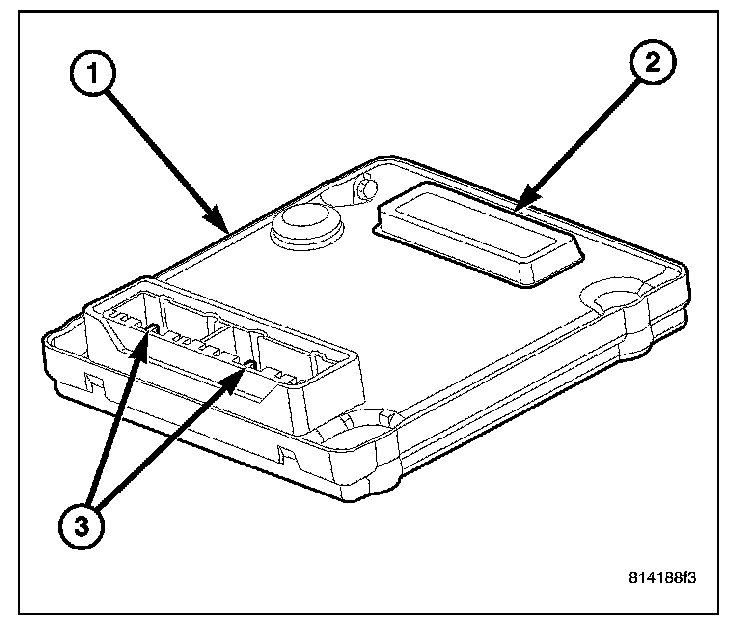 1
2
3
814188f3