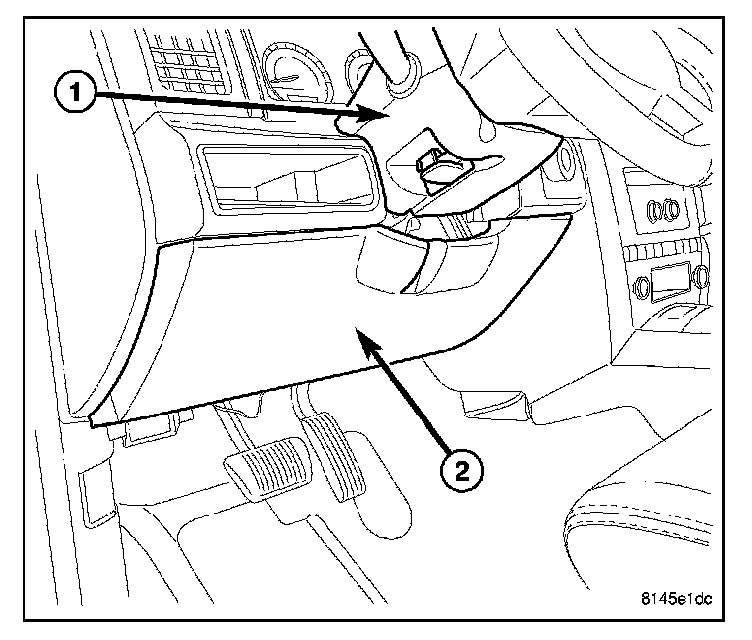 1
2
8145e1dc