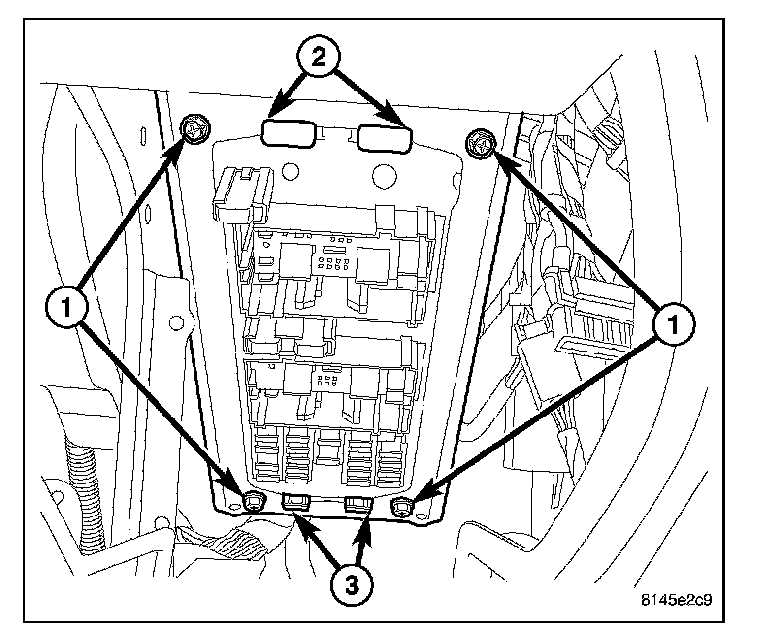 2
1
1
3
8145e2c9