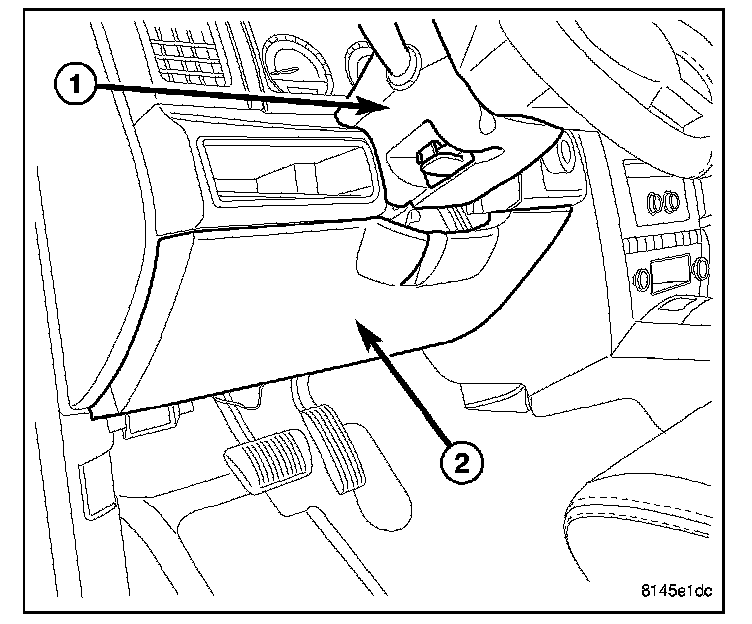 1
2
8145e1dc