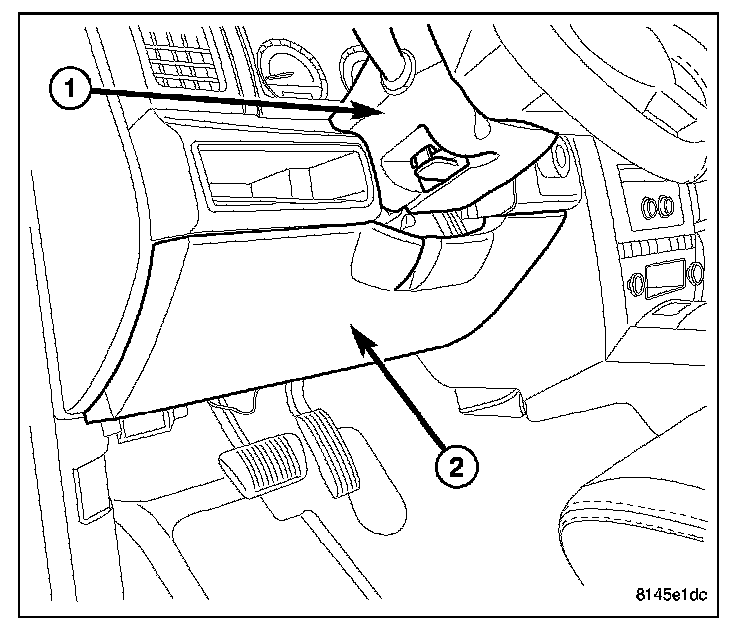 1

2

8145e1dc