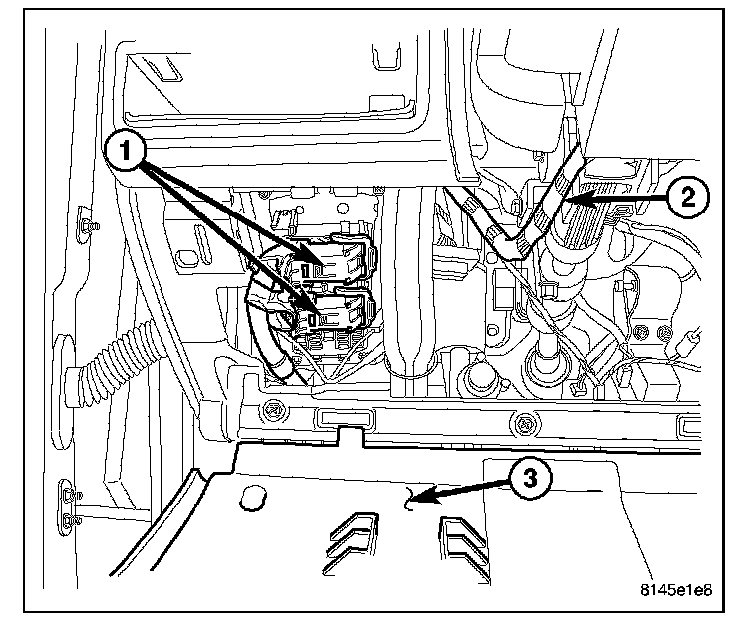 1
2
3
8145e1e8